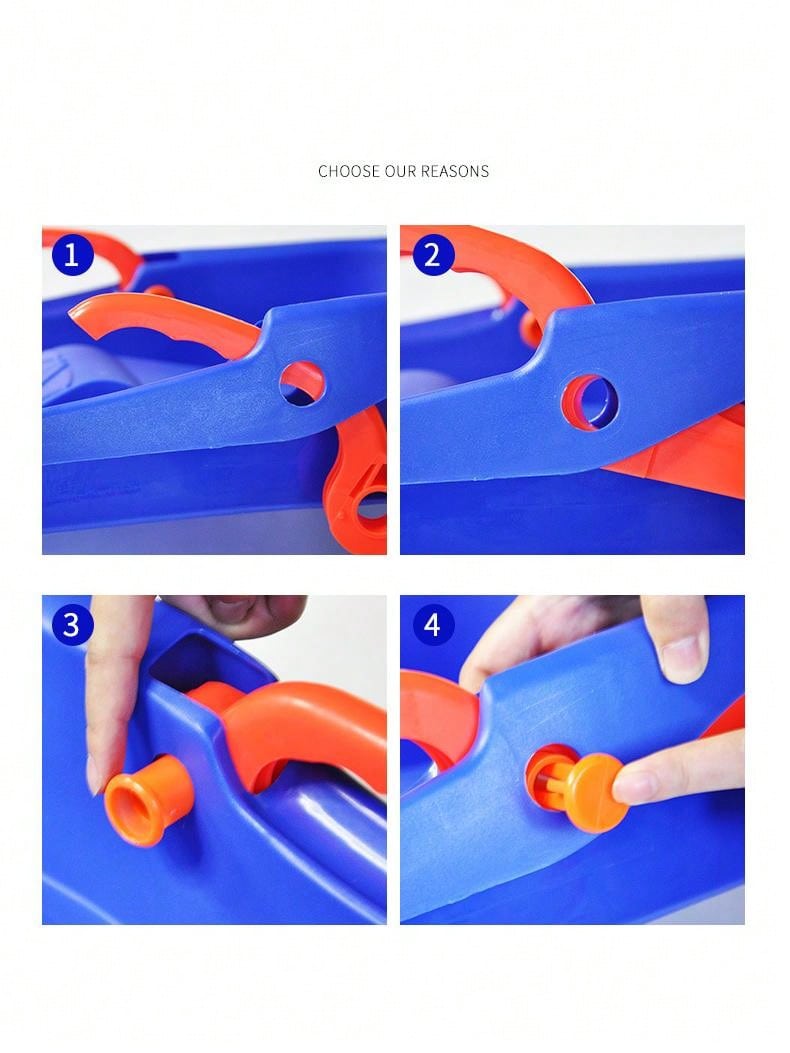 CHOOSE OUR REASONS

1

2

3

4